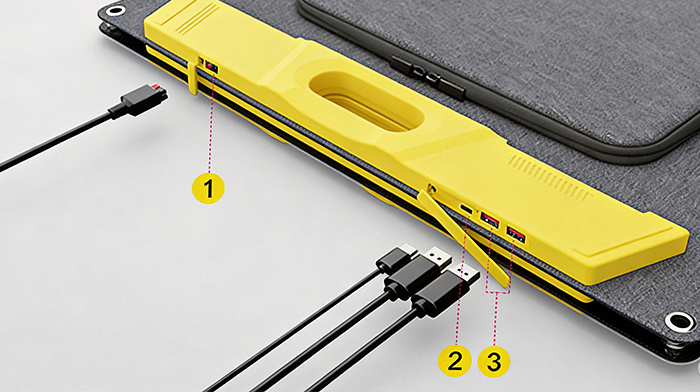 1

2
3